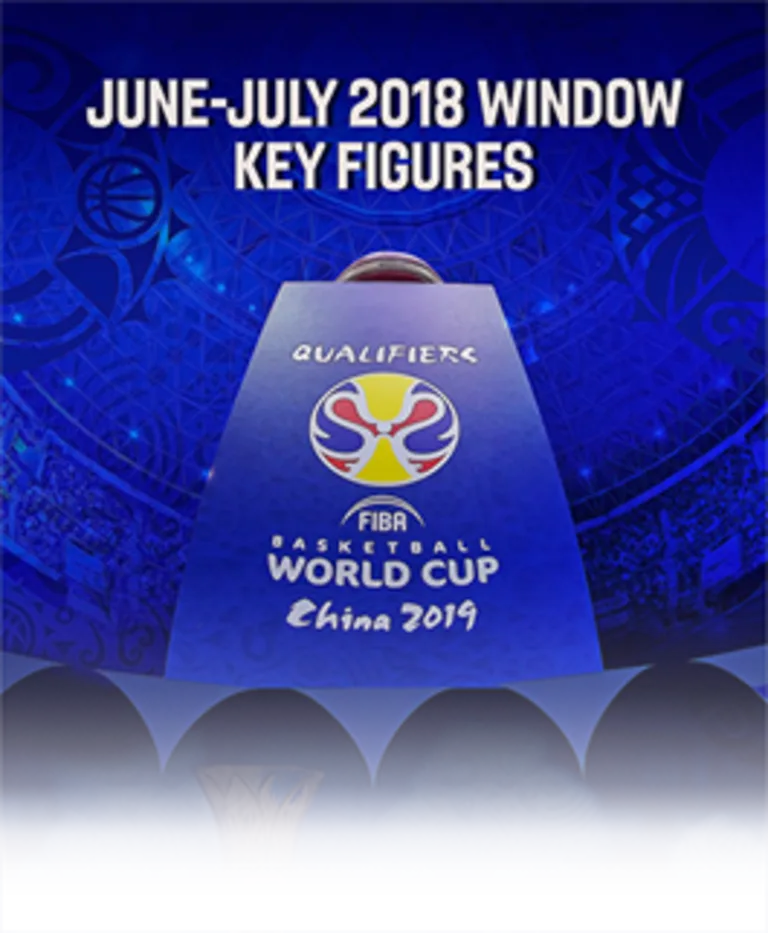 JUNE-JULY 2018 WINDOW
KEY FIGURES

QUALIFIERS

FIBA
BASKETBALL
WORLD CUP
China 2019